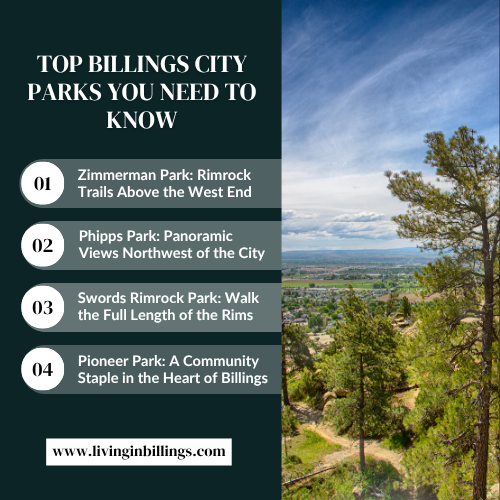 TOP BILLINGS CITY PARKS YOU NEED TO KNOW

01 Zimmerman Park: Rimrock Trails Above the West End

02 Phipps Park: Panoramic Views Northwest of the City

03 Swords Rimrock Park: Walk the Full Length of the Rims

04 Pioneer Park: A Community Staple in the Heart of Billings

www.livinginbillings.com